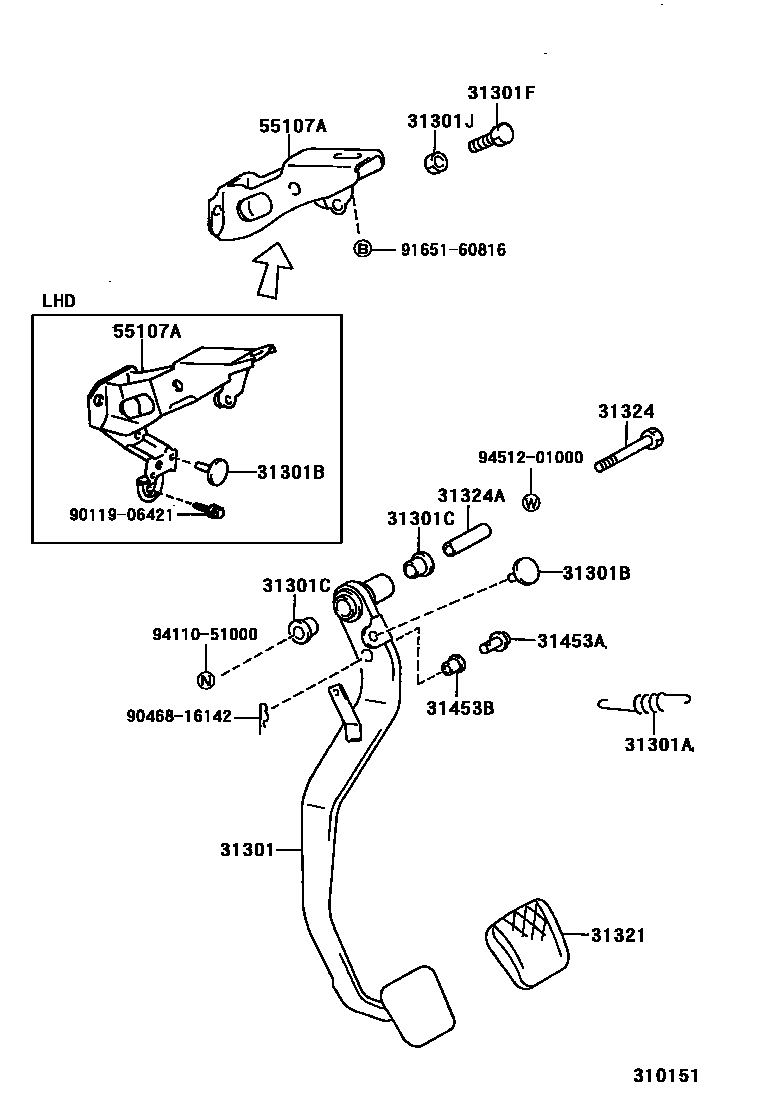 55107A
31301J
31301F
B 91651-60816

LHD
55107A
31301B
90119-06421

31324
94512-01000
W
31324A
31301C
31301B
31301C
94110-51000
N
31453A
31453B
90468-16142
31301A
31301
31321

310151